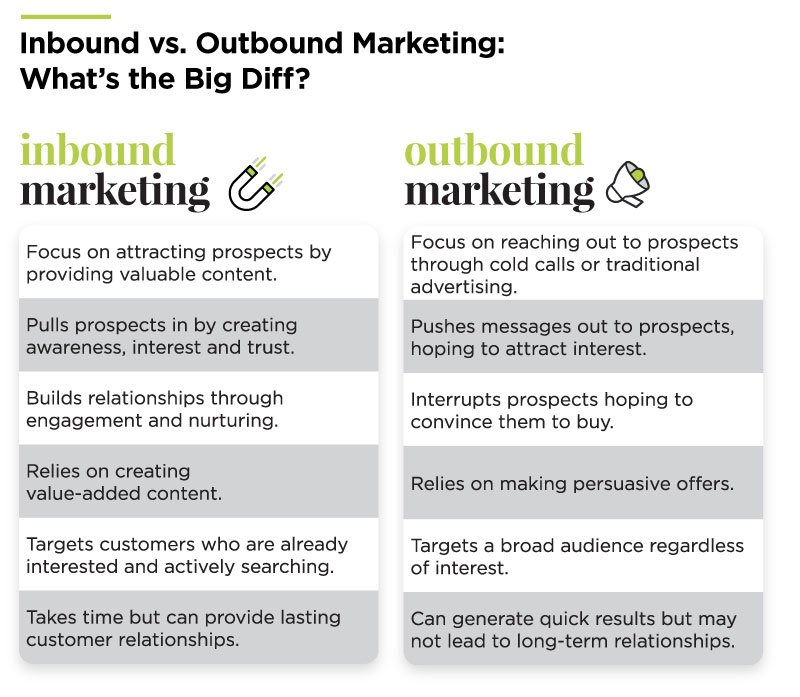 Inbound vs. Outbound Marketing: What's the Big Diff?

inbound marketing

Focus on attracting prospects by providing valuable content.

Pulls prospects in by creating awareness, interest and trust.

Builds relationships through engagement and nurturing.

Relies on creating value-added content.

Targets customers who are already interested and actively searching.

Takes time but can provide lasting customer relationships.

outbound marketing

Focus on reaching out to prospects through cold calls or traditional advertising.

Pushes messages out to prospects, hoping to attract interest.

Interrupts prospects hoping to convince them to buy.

Relies on making persuasive offers.

Targets a broad audience regardless of interest.

Can generate quick results but may not lead to long-term relationships.