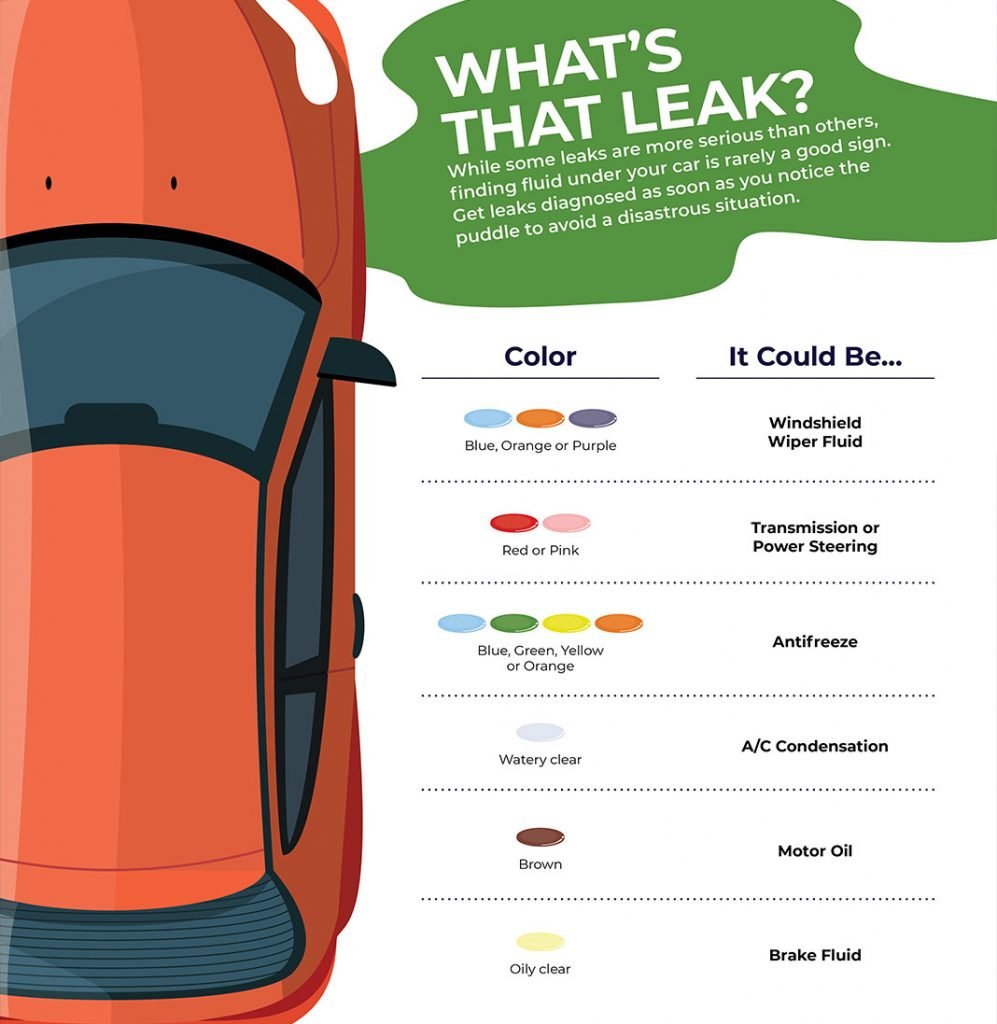 WHAT'S THAT LEAK?

While some leaks are more serious than others, finding fluid under your car is rarely a good sign. Get leaks diagnosed as soon as you notice the puddle to avoid a disastrous situation.

| Color | It Could Be... |
|---|---|
| Blue, Orange or Purple | Windshield Wiper Fluid |
| Red or Pink | Transmission or Power Steering |
| Blue, Green, Yellow or Orange | Antifreeze |
| Watery clear | A/C Condensation |
| Brown | Motor Oil |
| Oily clear | Brake Fluid |